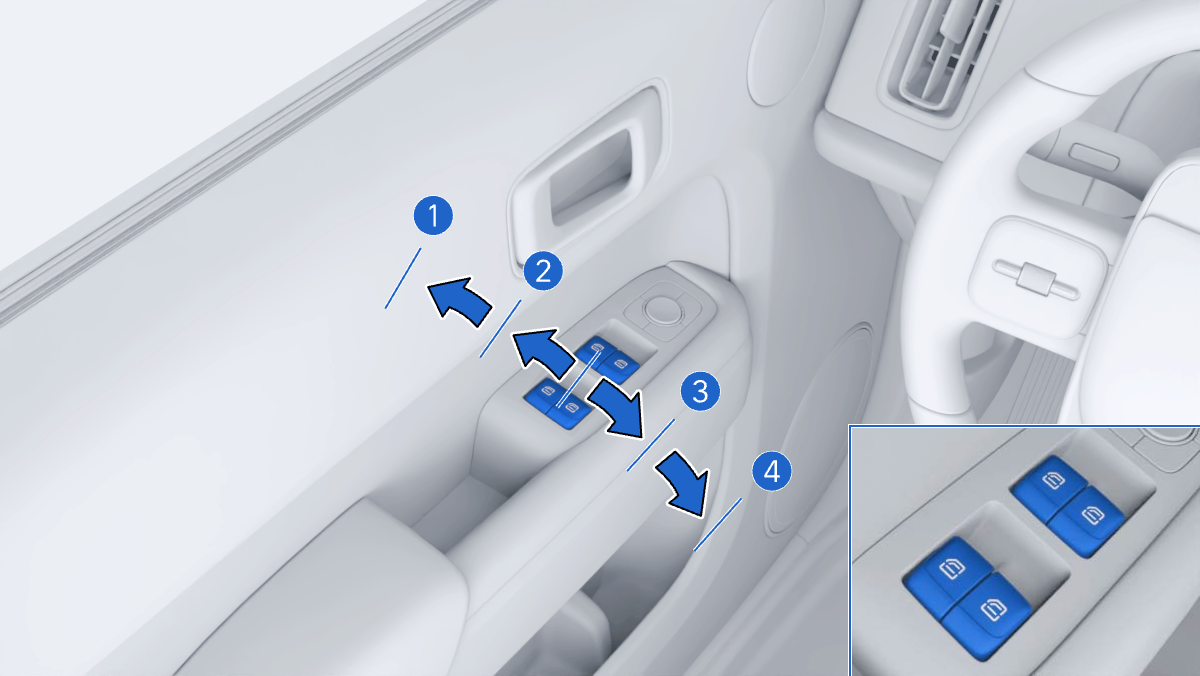 1
2
3
4